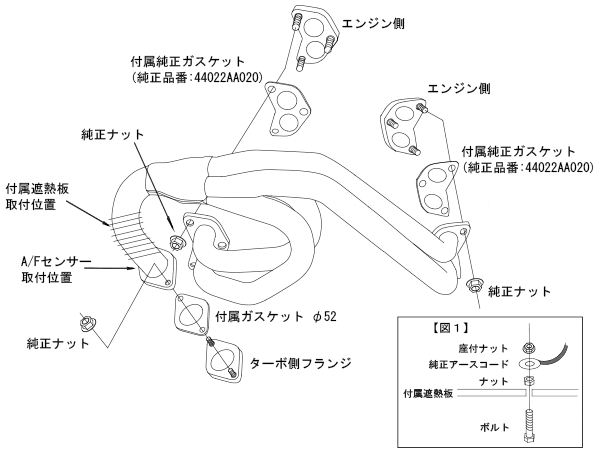 エンジン側

付属純正ガスケット
（純正品番：44022AA020）

エンジン側

純正ナット

付属純正ガスケット
（純正品番：44022AA020）

付属遮熱板
取付位置

A/Fセンサー
取付位置

純正ナット

付属ガスケット φ52

純正ナット

ターボ側フランジ

【図１】
座付ナット
純正アースコード
ナット
付属遮熱板
ボルト