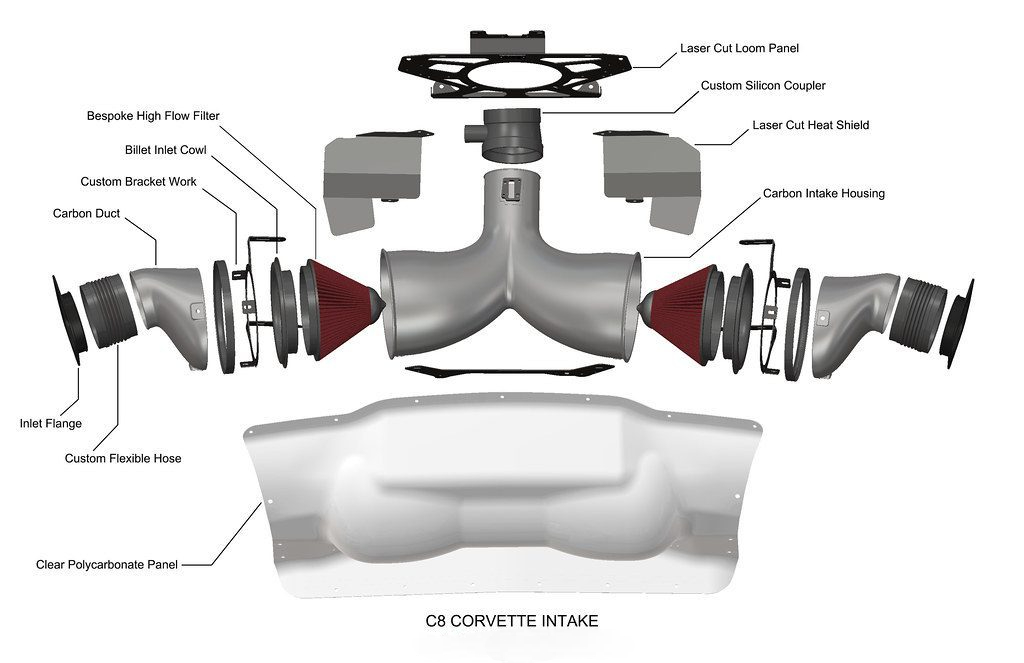 Laser Cut Loom Panel
Custom Silicon Coupler
Bespoke High Flow Filter
Laser Cut Heat Shield
Billet Inlet Cowl
Custom Bracket Work
Carbon Intake Housing
Carbon Duct
Inlet Flange
Custom Flexible Hose
Clear Polycarbonate Panel
C8 CORVETTE INTAKE