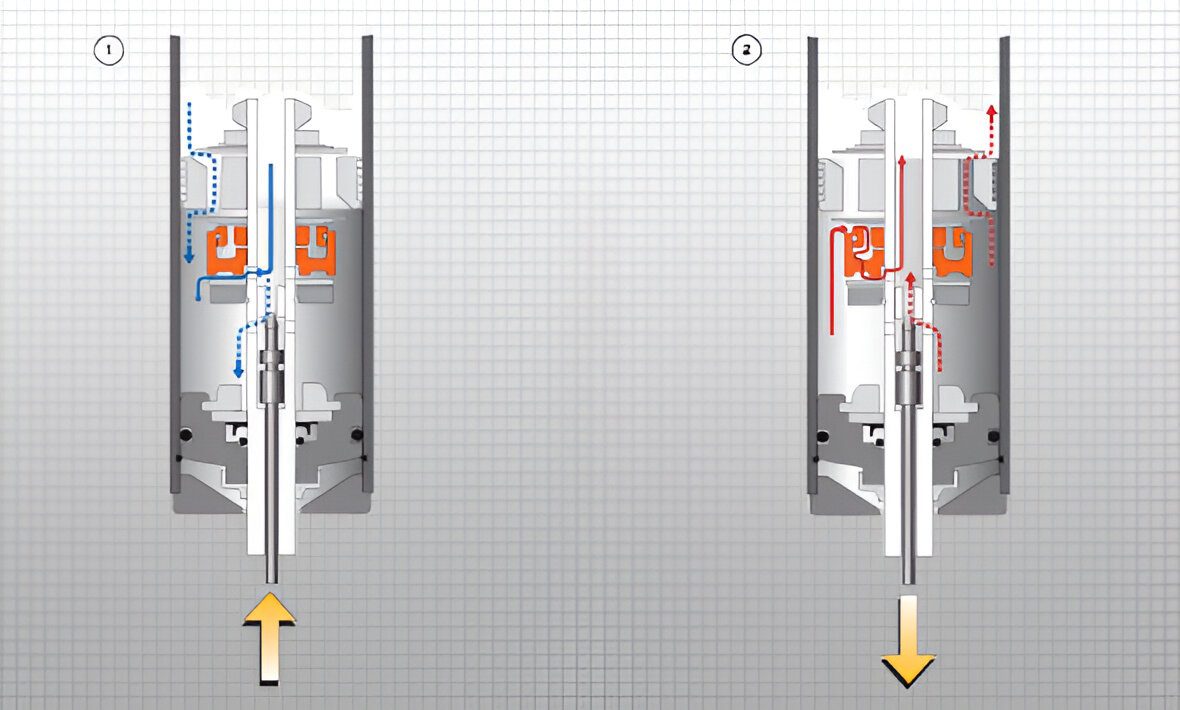 1

2