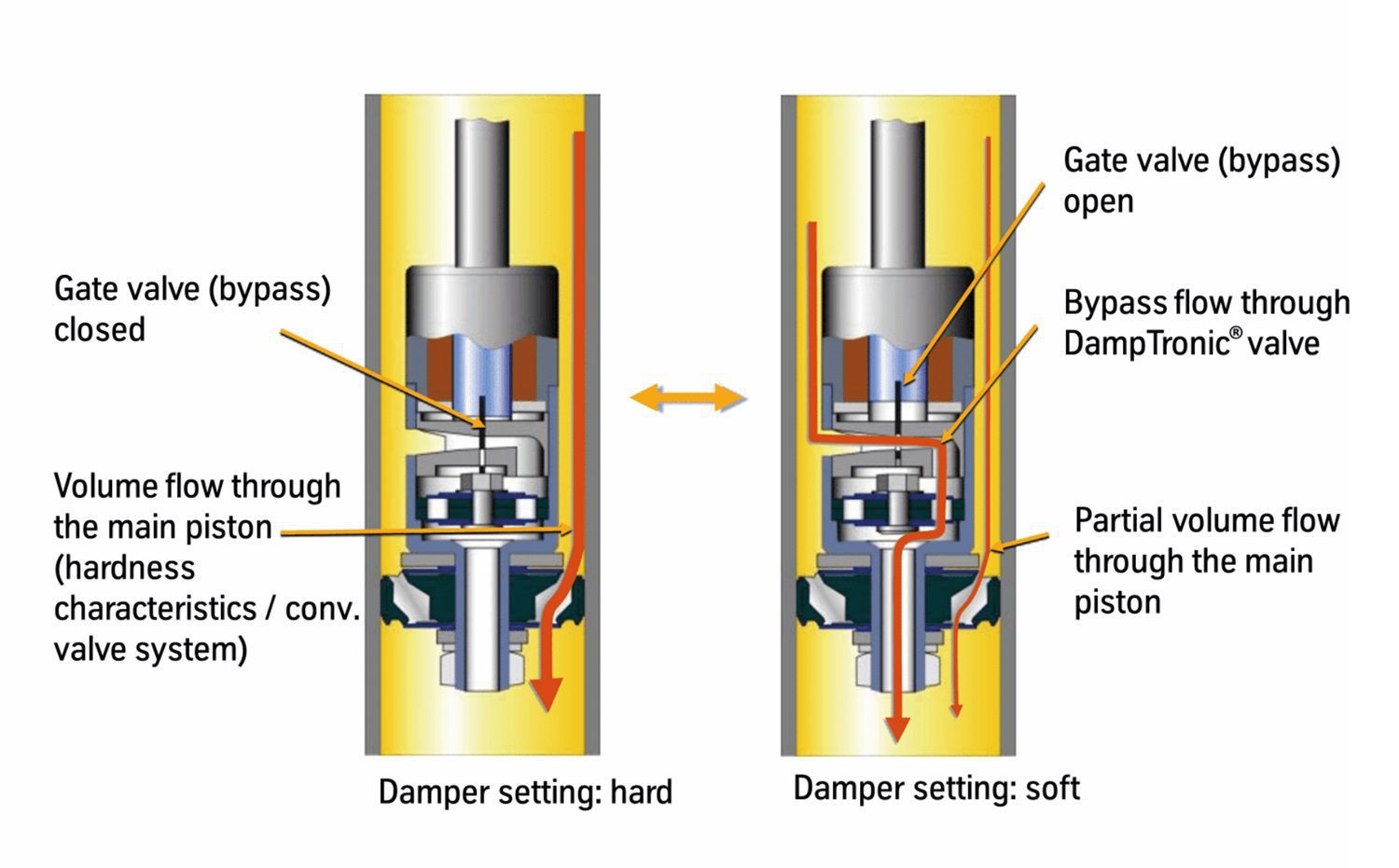 Gate valve (bypass) closed

Volume flow through the main piston (hardness characteristics / conv. valve system)

Damper setting: hard

Gate valve (bypass) open

Bypass flow through DampTronic® valve

Partial volume flow through the main piston

Damper setting: soft