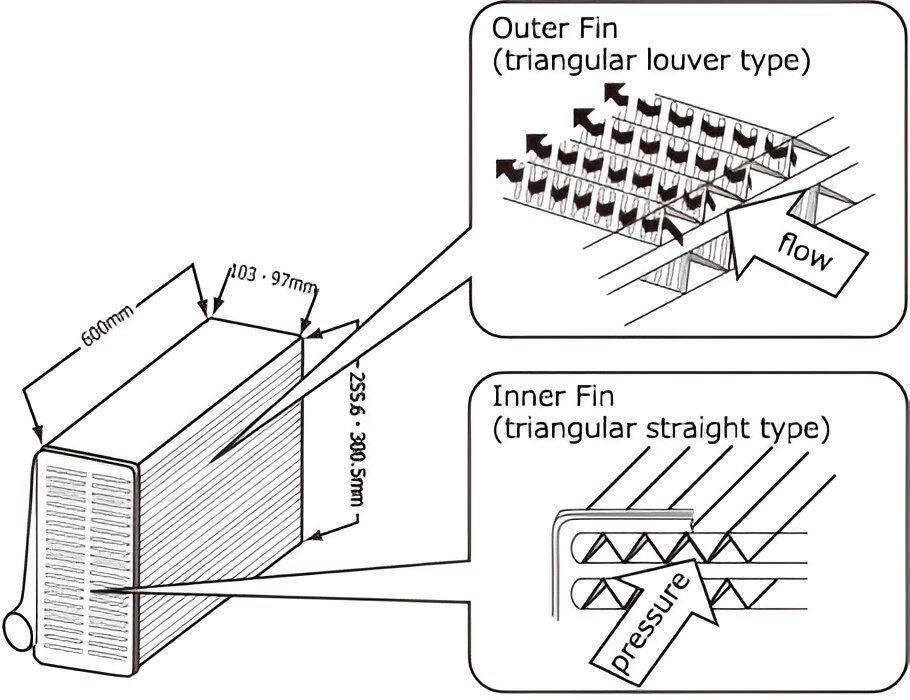 Outer Fin
(triangular louver type)

flow

600mm

103 · 97mm

255.6 · 300.5mm

Inner Fin
(triangular straight type)

pressure