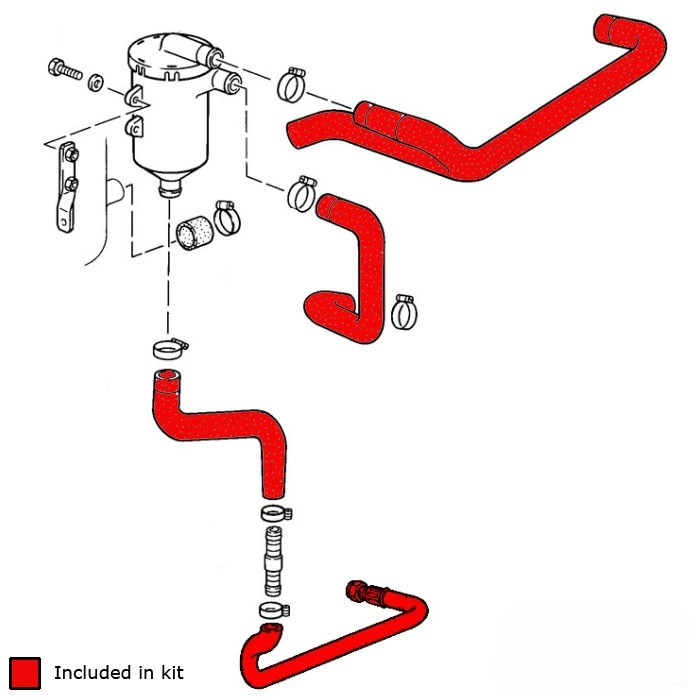 Included in kit