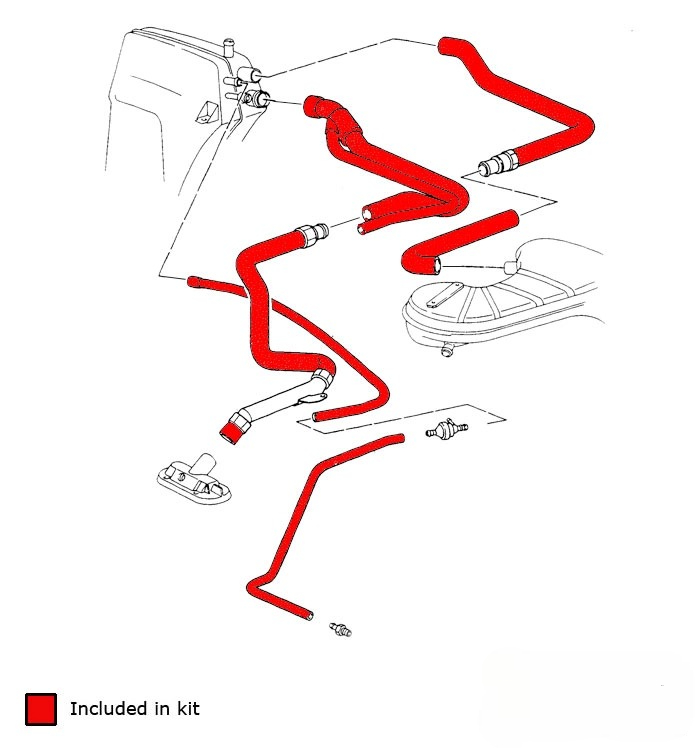 Included in kit